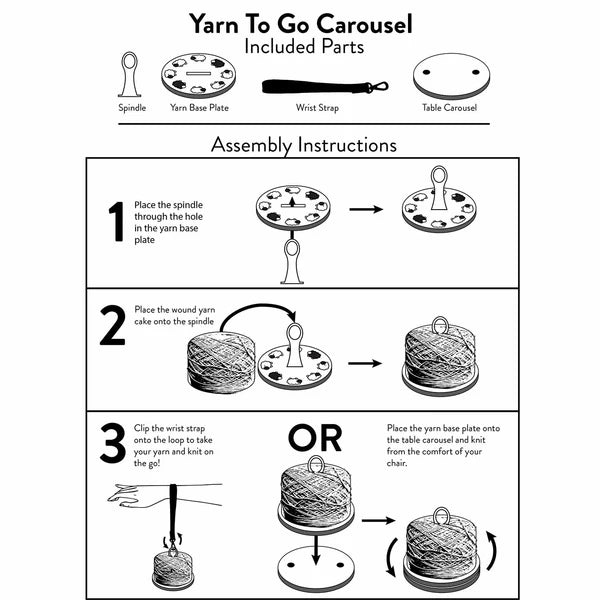 Yarn To Go Carousel
Included Parts

Spindle
Yarn Base Plate
Wrist Strap
Table Carousel

Assembly Instructions

1 Place the spindle through the hole in the yarn base plate

2 Place the wound yarn cake onto the spindle

3 Clip the wrist strap onto the loop to take your yarn and knit on the go!

OR

Place the yarn base plate onto the table carousel and knit from the comfort of your chair.